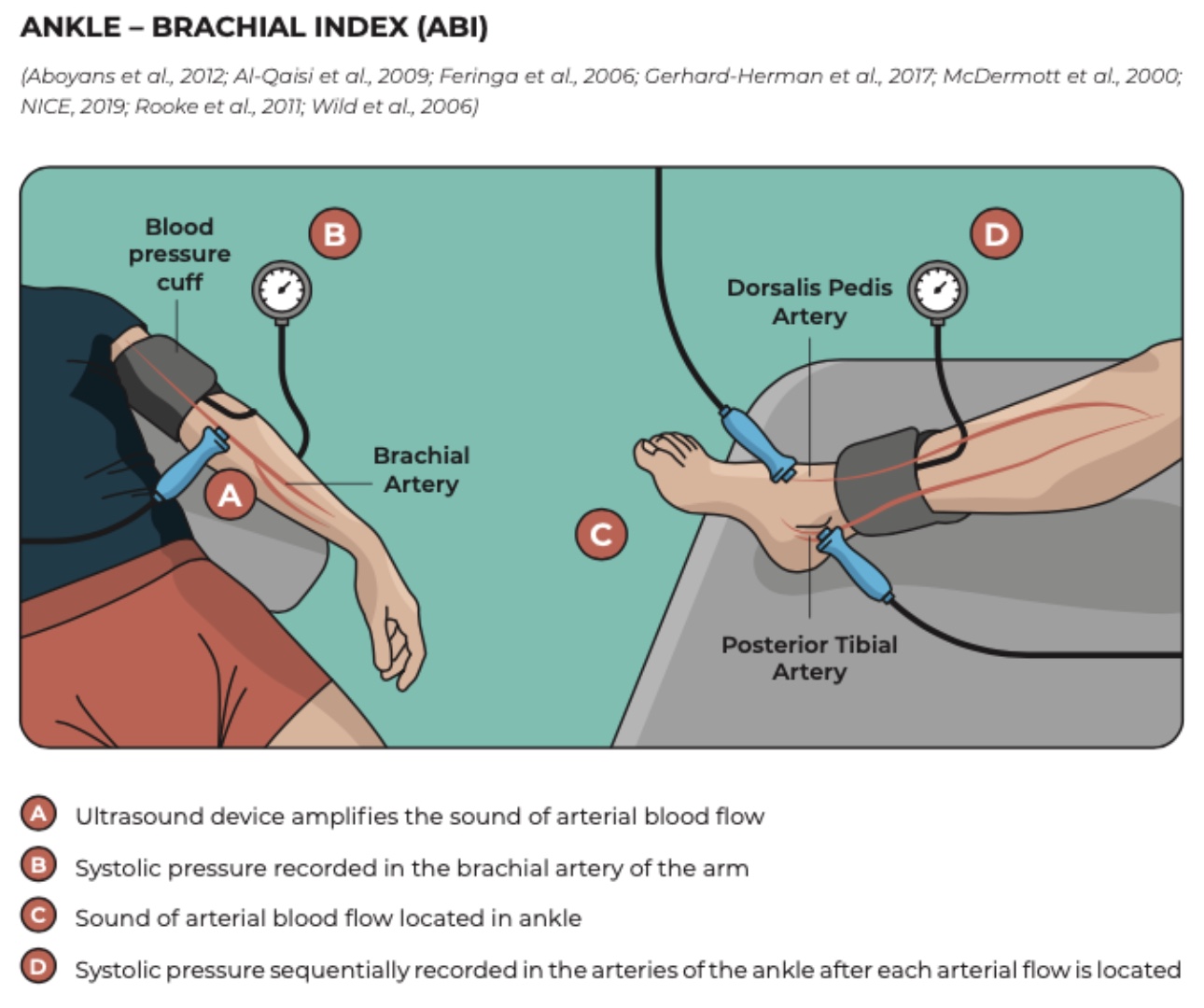 ANKLE – BRACHIAL INDEX (ABI)

(Aboyans et al., 2012; Al-Qaisi et al., 2009; Feringa et al., 2006; Gerhard-Herman et al., 2017; McDermott et al., 2000; NICE, 2019; Rooke et al., 2011; Wild et al., 2006)

Blood pressure cuff

B

Brachial Artery

A

C

D

Dorsalis Pedis Artery

Posterior Tibial Artery

A Ultrasound device amplifies the sound of arterial blood flow

B Systolic pressure recorded in the brachial artery of the arm

C Sound of arterial blood flow located in ankle

D Systolic pressure sequentially recorded in the arteries of the ankle after each arterial flow is located