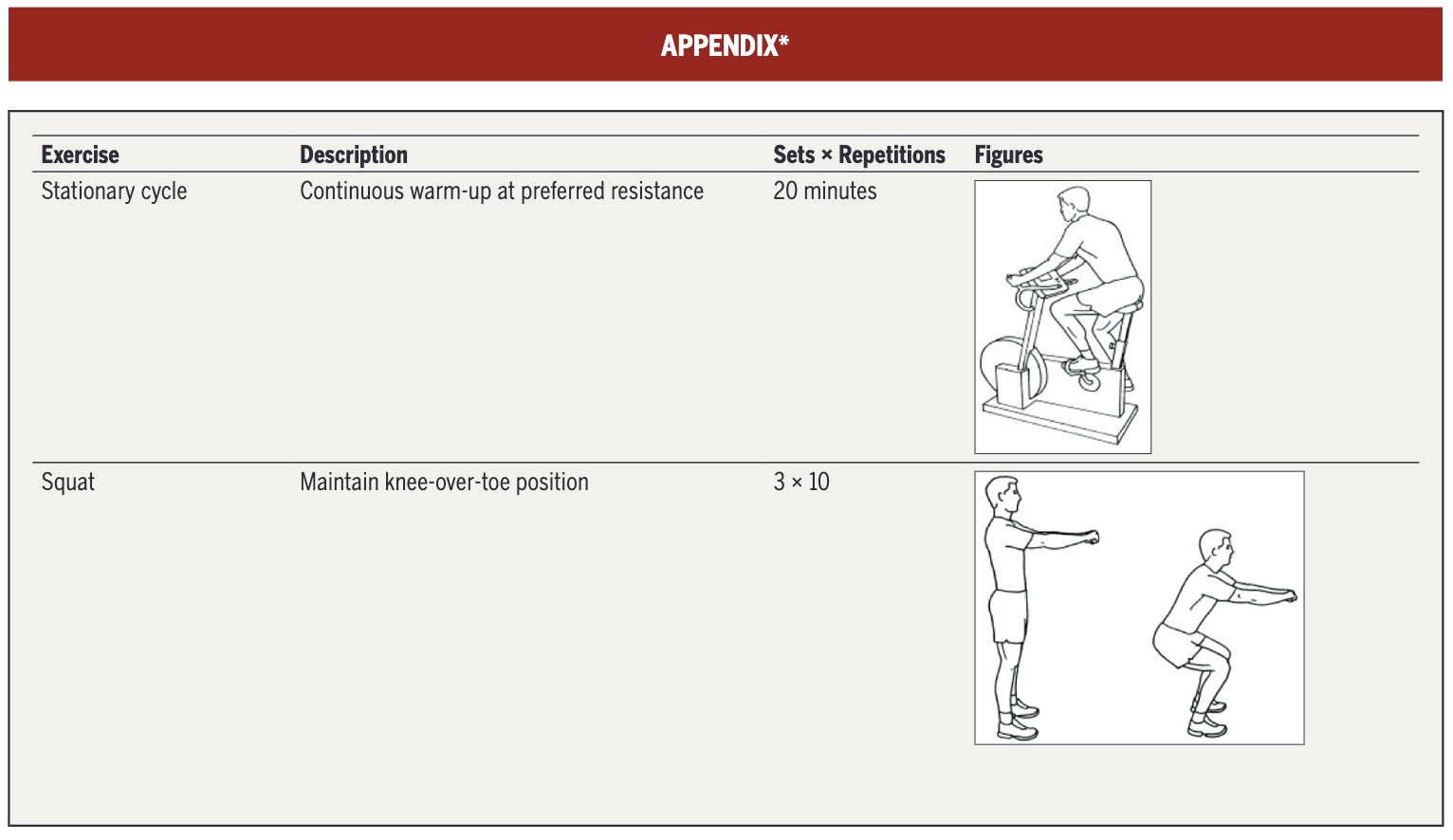 APPENDIX*

| Exercise | Description | Sets × Repetitions | Figures |
|---|---|---|---|
| Stationary cycle | Continuous warm-up at preferred resistance | 20 minutes | |
| Squat | Maintain knee-over-toe position | 3 × 10 | |